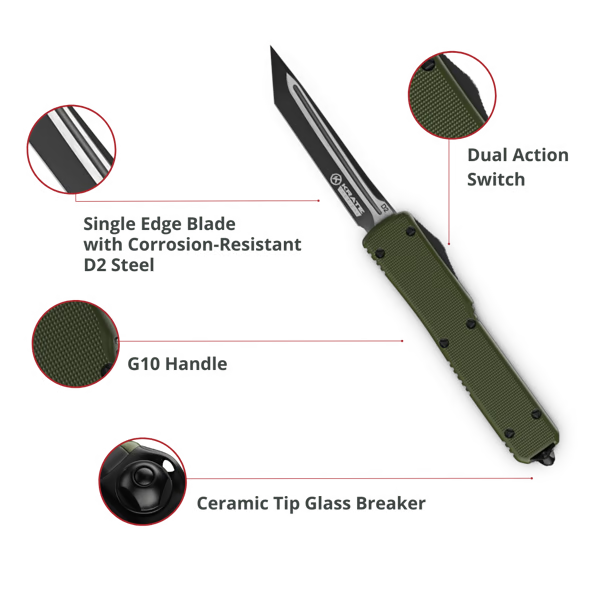 Dual Action Switch

Single Edge Blade with Corrosion-Resistant D2 Steel

KRATE

D2

G10 Handle

Ceramic Tip Glass Breaker